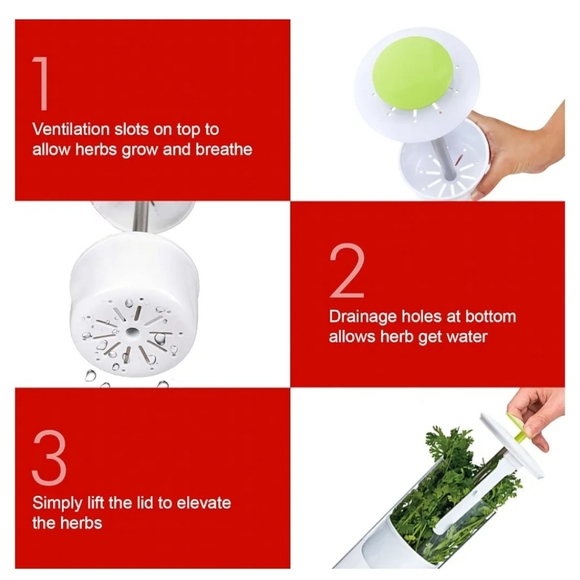 1

Ventilation slots on top to allow herbs grow and breathe

2

Drainage holes at bottom allows herb get water

3

Simply lift the lid to elevate the herbs